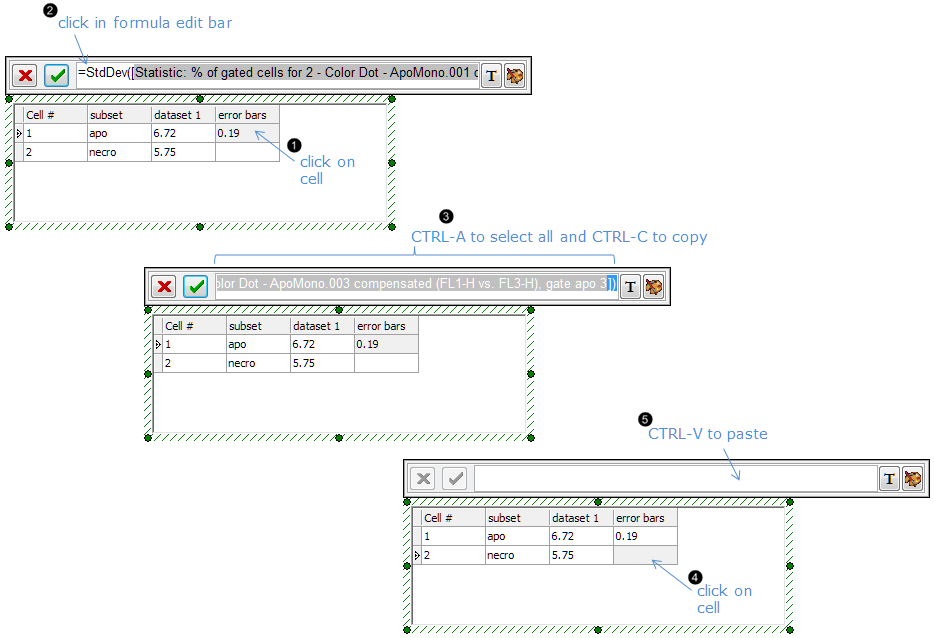 ❷ click in formula edit bar

=StdDev([Statistic: % of gated cells for 2 - Color Dot - ApoMono.001 c

T

| Cell # | subset | dataset 1 | error bars |
|---|---|---|---|
| 1 | apo | 6.72 | 0.19 |
| 2 | necro | 5.75 | |

❶ click on cell

❸ CTRL-A to select all and CTRL-C to copy

olor Dot - ApoMono.003 compensated (FL1-H vs. FL3-H), gate apo 3])

T

| Cell # | subset | dataset 1 | error bars |
|---|---|---|---|
| 1 | apo | 6.72 | 0.19 |
| 2 | necro | 5.75 | |

❺ CTRL-V to paste

T

| Cell # | subset | dataset 1 | error bars |
|---|---|---|---|
| 1 | apo | 6.72 | 0.19 |
| 2 | necro | 5.75 | |

❹ click on cell